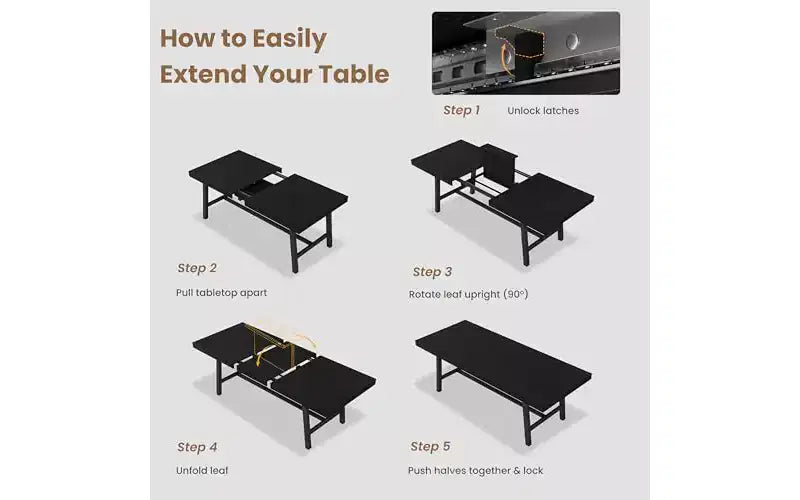 How to Easily Extend Your Table

Step 1 Unlock latches

Step 2
Pull tabletop apart

Step 3
Rotate leaf upright (90°)

Step 4
Unfold leaf

Step 5
Push halves together & lock