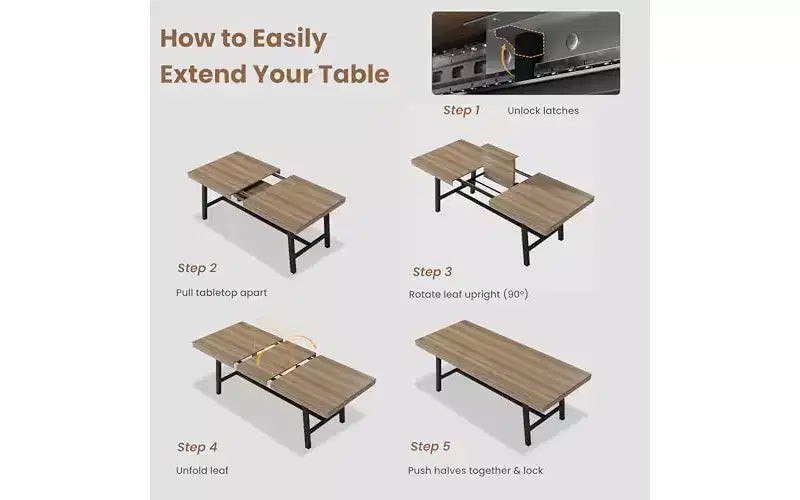 How to Easily Extend Your Table

Step 1 Unlock latches

Step 2
Pull tabletop apart

Step 3
Rotate leaf upright (90°)

Step 4
Unfold leaf

Step 5
Push halves together & lock